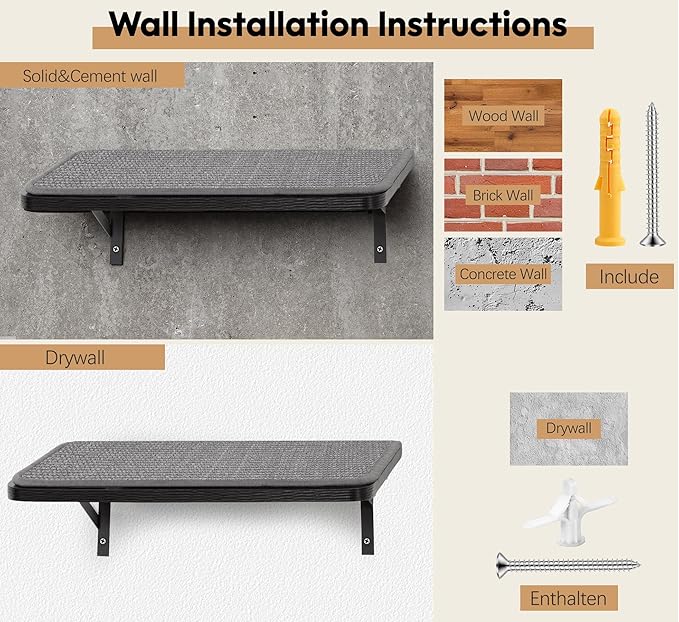 Wall Installation Instructions

Solid&Cement wall

Wood Wall

Brick Wall

Concrete Wall

Include

Drywall

Drywall

Enthalten