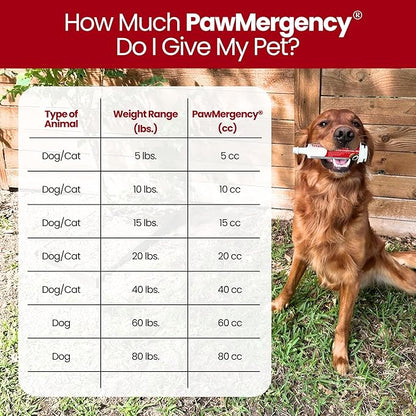 How Much PawMergency® Do I Give My Pet?

| Type of Animal | Weight Range (lbs.) | PawMergency® (cc) |
|---|---|---|
| Dog/Cat | 5 lbs. | 5 cc |
| Dog/Cat | 10 lbs. | 10 cc |
| Dog/Cat | 15 lbs. | 15 cc |
| Dog/Cat | 20 lbs. | 20 cc |
| Dog/Cat | 40 lbs. | 40 cc |
| Dog | 60 lbs. | 60 cc |
| Dog | 80 lbs. | 80 cc |