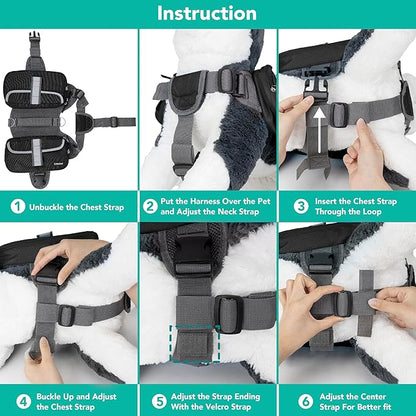 Instruction

1 Unbuckle the Chest Strap

2 Put the Harness Over the Pet and Adjust the Neck Strap

3 Insert the Chest Strap Through the Loop

4 Buckle Up and Adjust the Chest Strap

5 Adjust the Strap Ending With the Velcro Strap

6 Adjust the Center Strap For Better fit