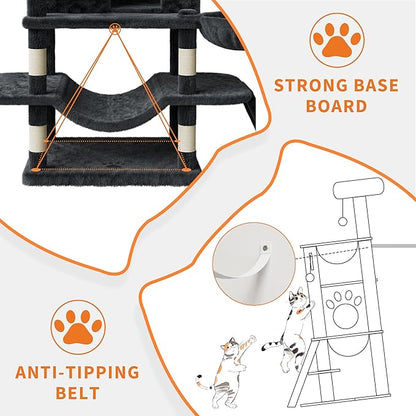 STRONG BASE BOARD

ANTI-TIPPING BELT