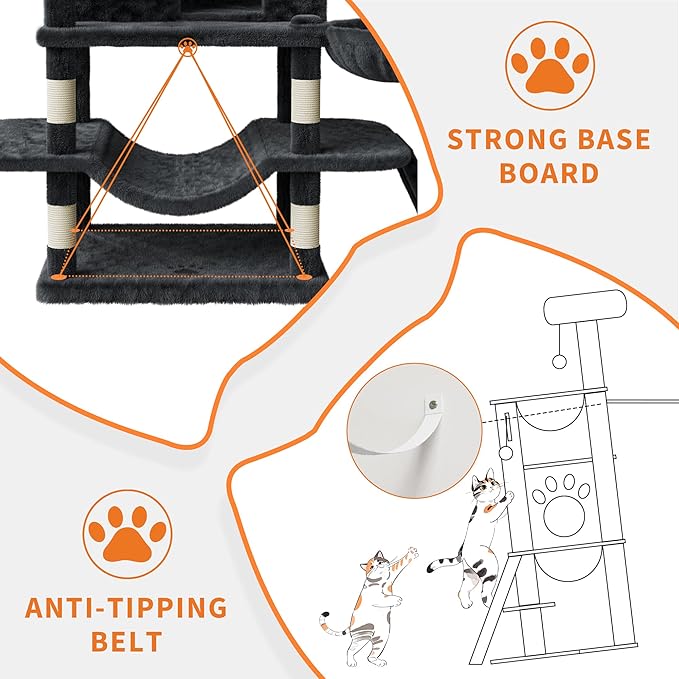 STRONG BASE BOARD

ANTI-TIPPING BELT