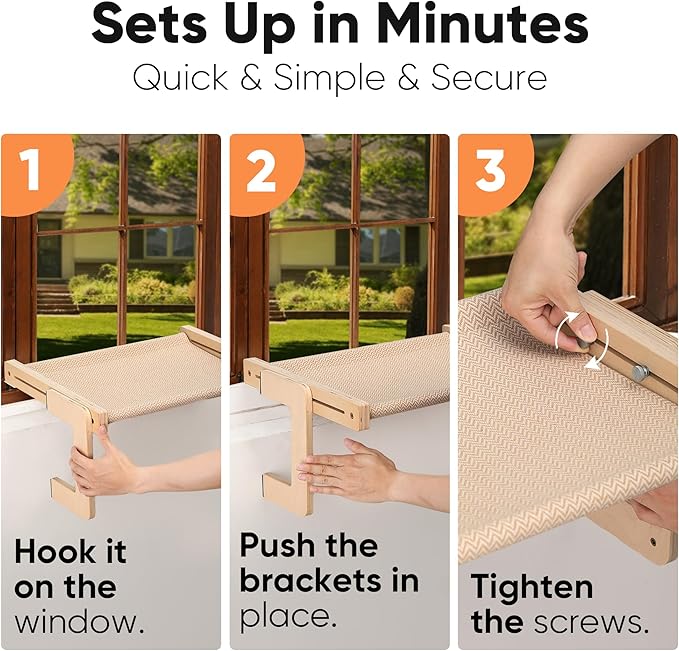 Sets Up in Minutes
Quick & Simple & Secure

1

Hook it on the window.

2

Push the brackets in place.

3

Tighten the screws.