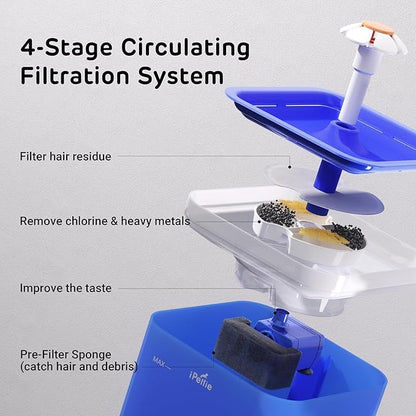 4-Stage Circulating Filtration System

Filter hair residue

Remove chlorine & heavy metals

Improve the taste

Pre-Filter Sponge (catch hair and debris)

MAX

iPettie