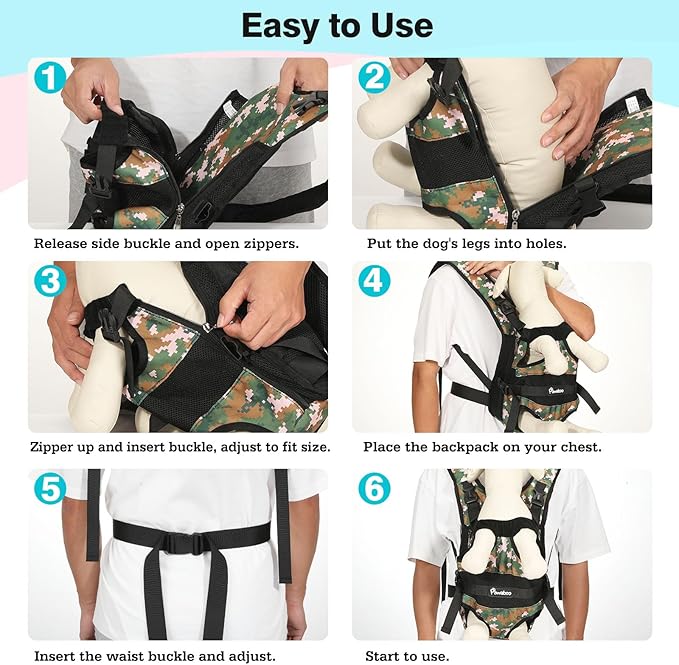 Easy to Use

1

Release side buckle and open zippers.

2

Put the dog's legs into holes.

3

Zipper up and insert buckle, adjust to fit size.

4

Pawaboo

Place the backpack on your chest.

5

Insert the waist buckle and adjust.

6

Pawaboo

Start to use.