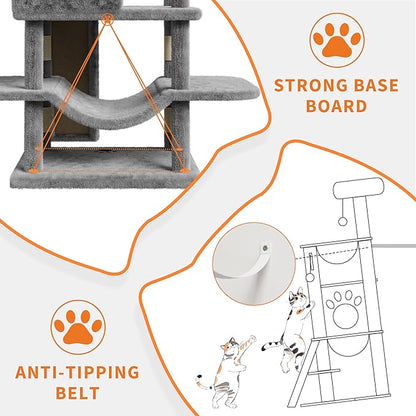 STRONG BASE BOARD

ANTI-TIPPING BELT