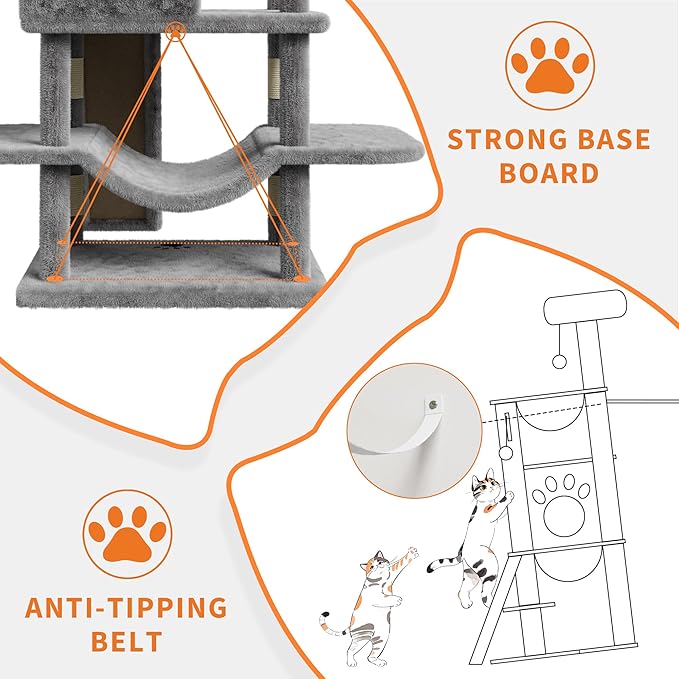 STRONG BASE BOARD

ANTI-TIPPING BELT