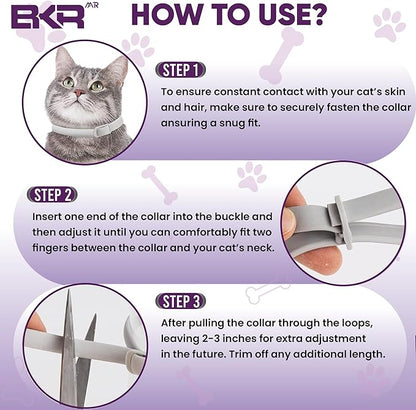 BKR MR

HOW TO USE?

STEP 1

To ensure constant contact with your cat's skin and hair, make sure to securely fasten the collar ansuring a snug fit.

STEP 2

Insert one end of the collar into the buckle and then adjust it until you can comfortably fit two fingers between the collar and your cat's neck.

STEP 3

After pulling the collar through the loops, leaving 2-3 inches for extra adjustment in the future. Trim off any additional length.