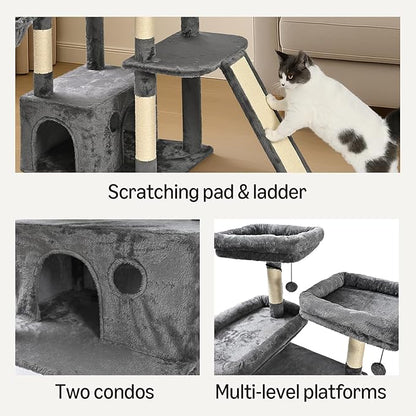 Scratching pad & ladder

Two condos

Multi-level platforms