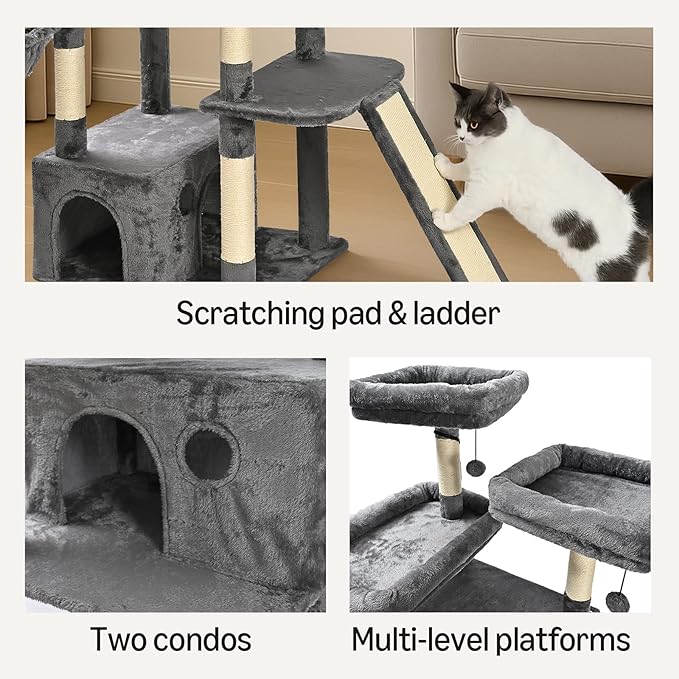 Scratching pad & ladder

Two condos

Multi-level platforms