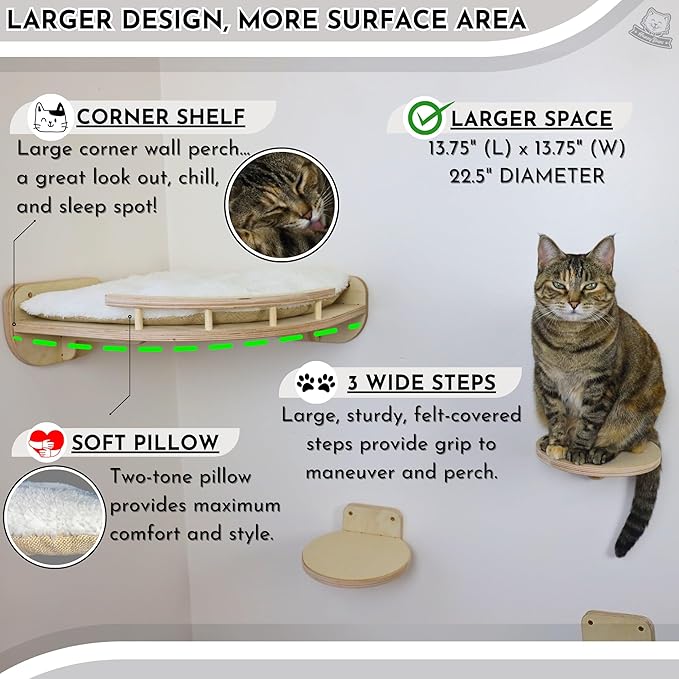 LARGER DESIGN, MORE SURFACE AREA

CORNER SHELF
Large corner wall perch... a great look out, chill, and sleep spot!

LARGER SPACE
13.75" (L) x 13.75" (W)
22.5" DIAMETER

3 WIDE STEPS
Large, sturdy, felt-covered steps provide grip to maneuver and perch.

SOFT PILLOW
Two-tone pillow provides maximum comfort and style.