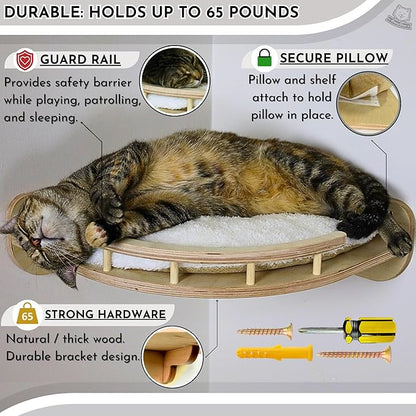 DURABLE: HOLDS UP TO 65 POUNDS

GUARD RAIL

Provides safety barrier while playing, patrolling, and sleeping.

SECURE PILLOW

Pillow and shelf attach to hold pillow in place.

65

STRONG HARDWARE

Natural / thick wood. Durable bracket design.