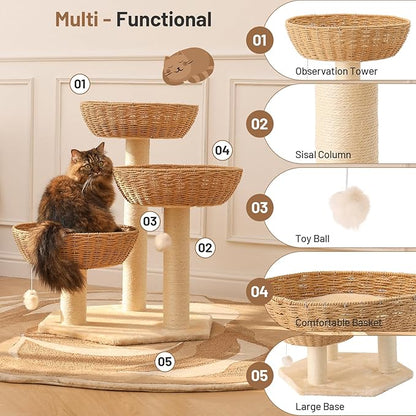 Multi - Functional

01

04

03

02

05

01
Observation Tower

02
Sisal Column

03
Toy Ball

04
Comfortable Basket

05
Large Base