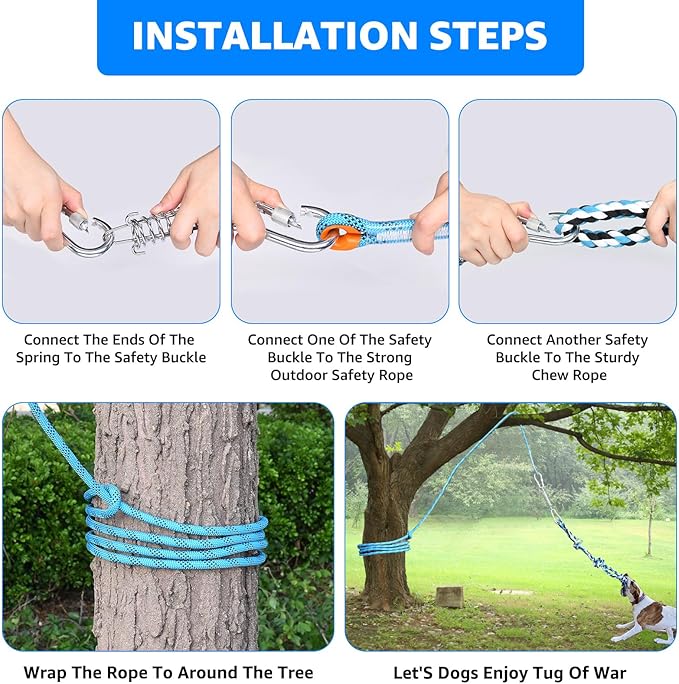 INSTALLATION STEPS

Connect The Ends Of The Spring To The Safety Buckle

Connect One Of The Safety Buckle To The Strong Outdoor Safety Rope

Connect Another Safety Buckle To The Sturdy Chew Rope

Wrap The Rope To Around The Tree

Let'S Dogs Enjoy Tug Of War