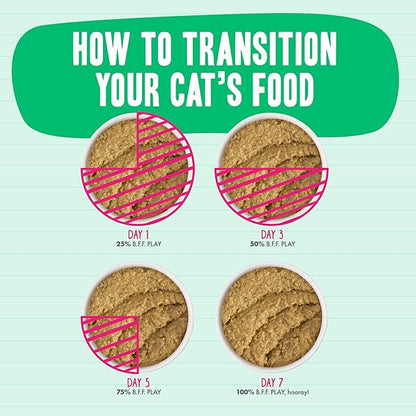 HOW TO TRANSITION YOUR CAT'S FOOD

DAY 1
25% B.F.F. PLAY

DAY 3
50% B.F.F. PLAY

DAY 5
75% B.F.F. PLAY

DAY 7
100% B.F.F. PLAY, hooray!