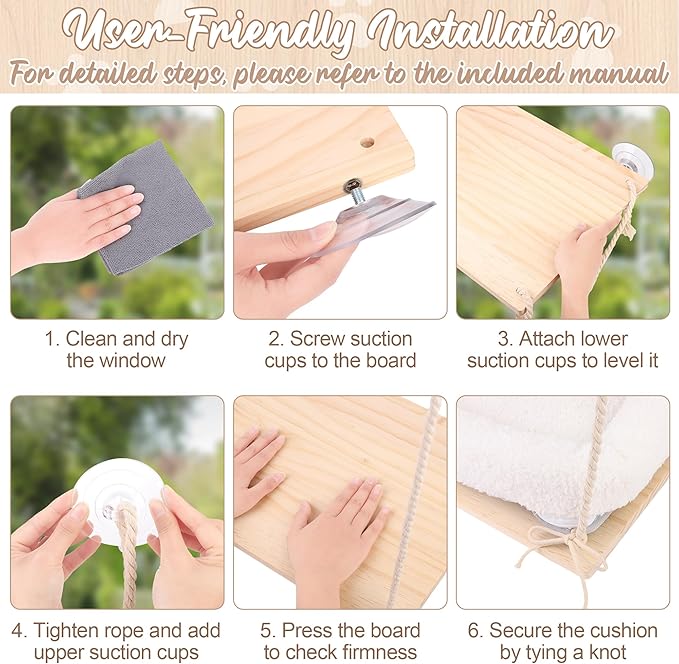 User-Friendly Installation
For detailed steps, please refer to the included manual

1. Clean and dry the window

2. Screw suction cups to the board

3. Attach lower suction cups to level it

4. Tighten rope and add upper suction cups

5. Press the board to check firmness

6. Secure the cushion by tying a knot