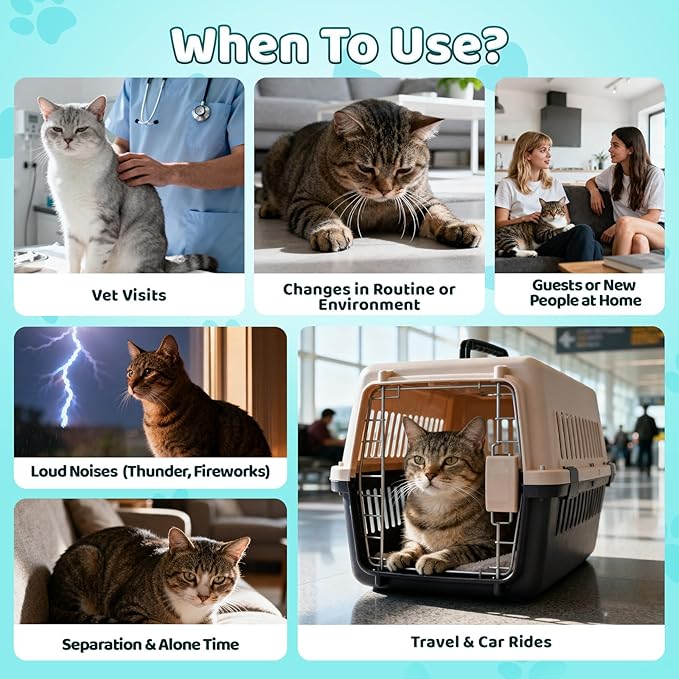 When To Use?

Vet Visits

Changes in Routine or Environment

Guests or New People at Home

Loud Noises (Thunder, Fireworks)

Separation & Alone Time

Travel & Car Rides