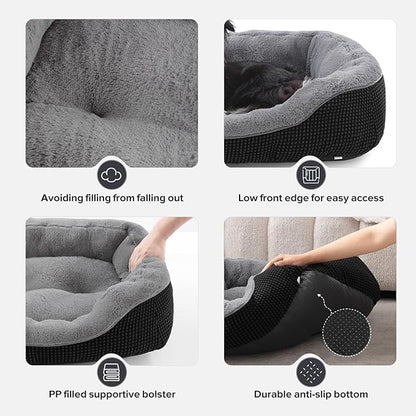 Avoiding filling from falling out

Low front edge for easy access

PP filled supportive bolster

Durable anti-slip bottom