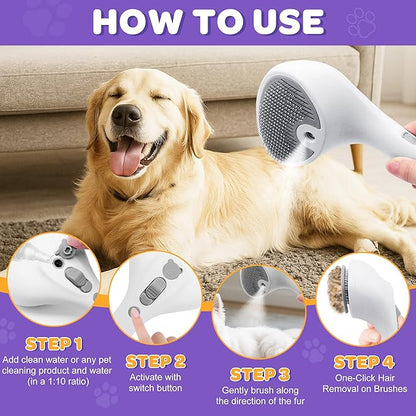 HOW TO USE

STEP 1
Add clean water or any pet cleaning product and water (in a 1:10 ratio)

STEP 2
Activate with switch button

STEP 3
Gently brush along the direction of the fur

STEP 4
One-Click Hair Removal on Brushes