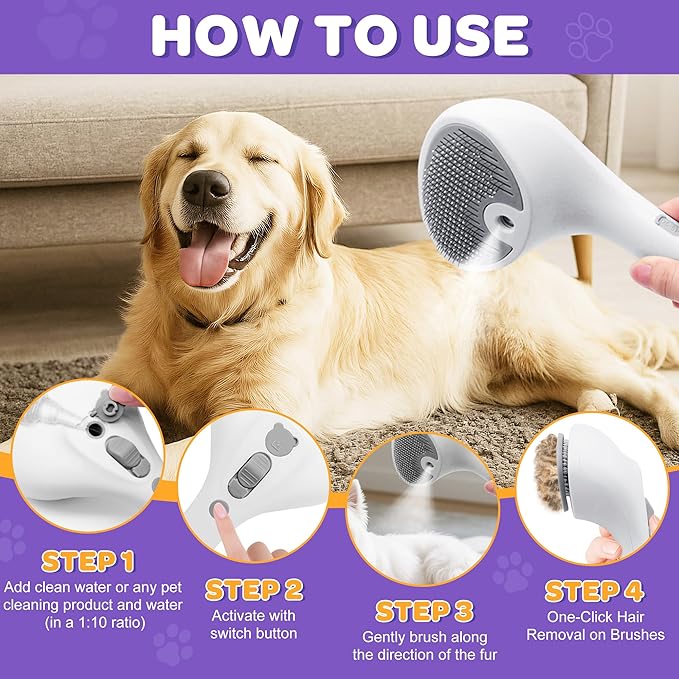 HOW TO USE

STEP 1
Add clean water or any pet cleaning product and water (in a 1:10 ratio)

STEP 2
Activate with switch button

STEP 3
Gently brush along the direction of the fur

STEP 4
One-Click Hair Removal on Brushes