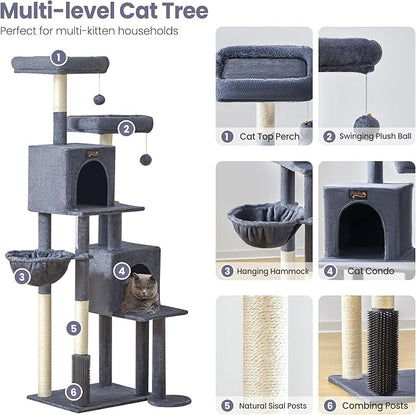 Multi-level Cat Tree

Perfect for multi-kitten households

1

2

3

4

5

6

1 Cat Top Perch

2 Swinging Plush Ball

3 Hanging Hammock

4 Cat Condo

5 Natural Sisal Posts

6 Combing Posts