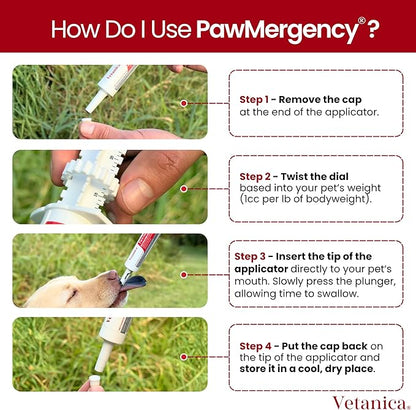 How Do I Use PawMergency®?

Step 1 - Remove the cap at the end of the applicator.

Step 2 - Twist the dial based into your pet's weight (1cc per lb of bodyweight).

Step 3 - Insert the tip of the applicator directly to your pet's mouth. Slowly press the plunger, allowing time to swallow.

Step 4 - Put the cap back on the tip of the applicator and store it in a cool, dry place.

Vetanica.