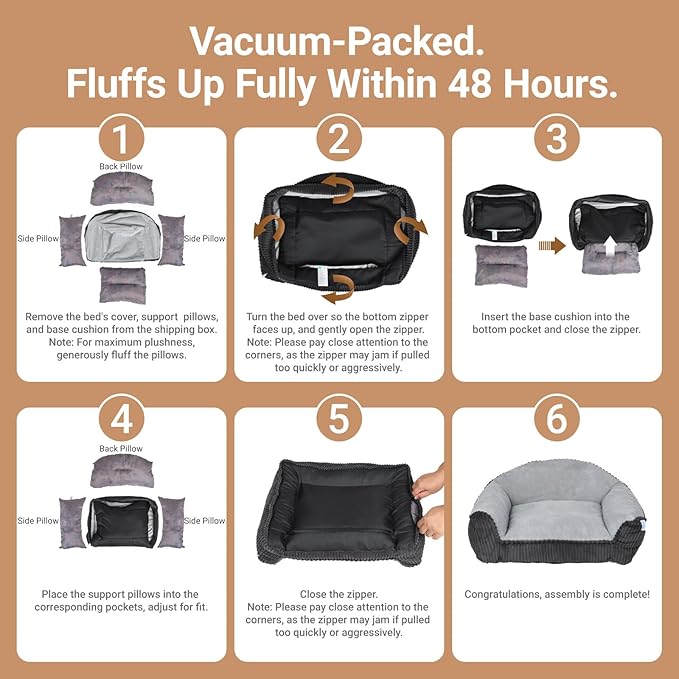 Vacuum-Packed.
Fluffs Up Fully Within 48 Hours.

1

Back Pillow

Side Pillow

Side Pillow

Remove the bed's cover, support pillows, and base cushion from the shipping box. Note: For maximum plushness, generously fluff the pillows.

2

Turn the bed over so the bottom zipper faces up, and gently open the zipper. Note: Please pay close attention to the corners, as the zipper may jam if pulled too quickly or aggressively.

3

Insert the base cushion into the bottom pocket and close the zipper.

4

Back Pillow

Side Pillow

Side Pillow

Place the support pillows into the corresponding pockets, adjust for fit.

5

Close the zipper. Note: Please pay close attention to the corners, as the zipper may jam if pulled too quickly or aggressively.

6

Congratulations, assembly is complete!