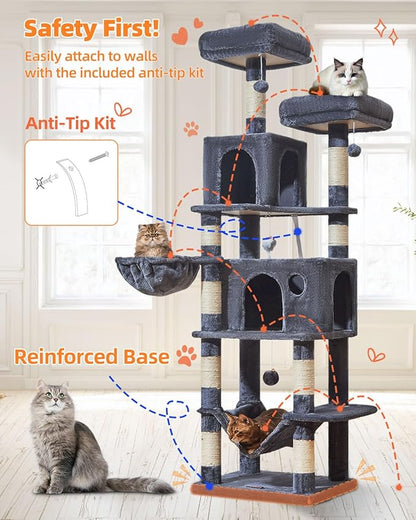 Safety First!
Easily attach to walls with the included anti-tip kit

Anti-Tip Kit

Reinforced Base