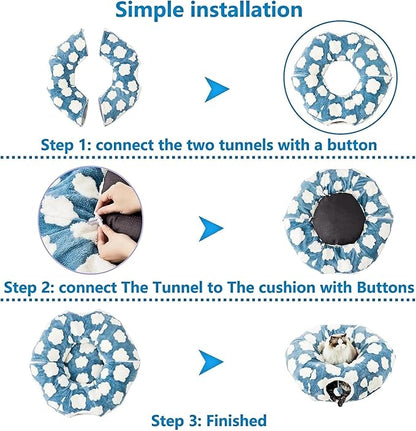 Simple installation

Step 1: connect the two tunnels with a button

Step 2: connect The Tunnel to The cushion with Buttons

Step 3: Finished