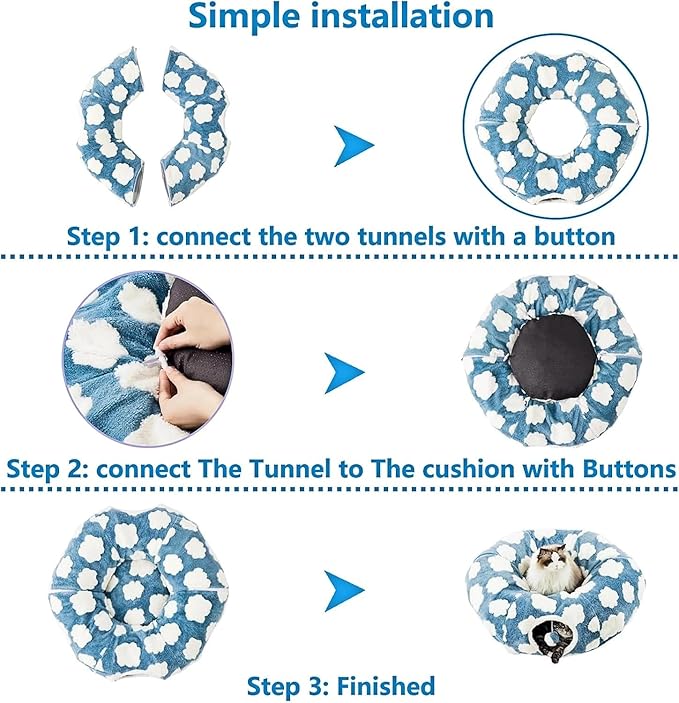 Simple installation

Step 1: connect the two tunnels with a button

Step 2: connect The Tunnel to The cushion with Buttons

Step 3: Finished