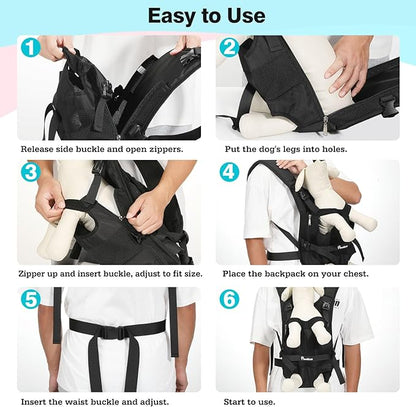 Easy to Use

1

Release side buckle and open zippers.

2

Put the dog's legs into holes.

3

Zipper up and insert buckle, adjust to fit size.

4

Place the backpack on your chest.

5

Insert the waist buckle and adjust.

6

Start to use.