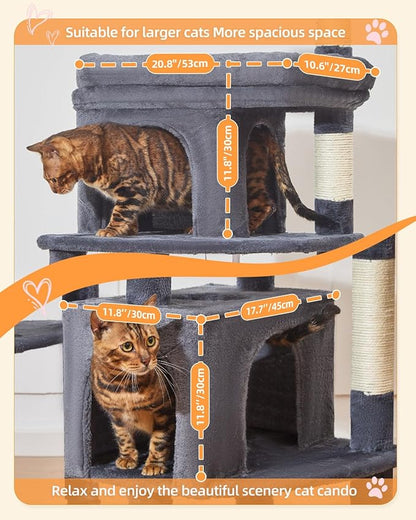 Suitable for larger cats More spacious space

20.8"/53cm

10.6"/27cm

11.8"/30cm

11.8"/30cm

17.7"/45cm

11.8"/30cm

Relax and enjoy the beautiful scenery cat cando