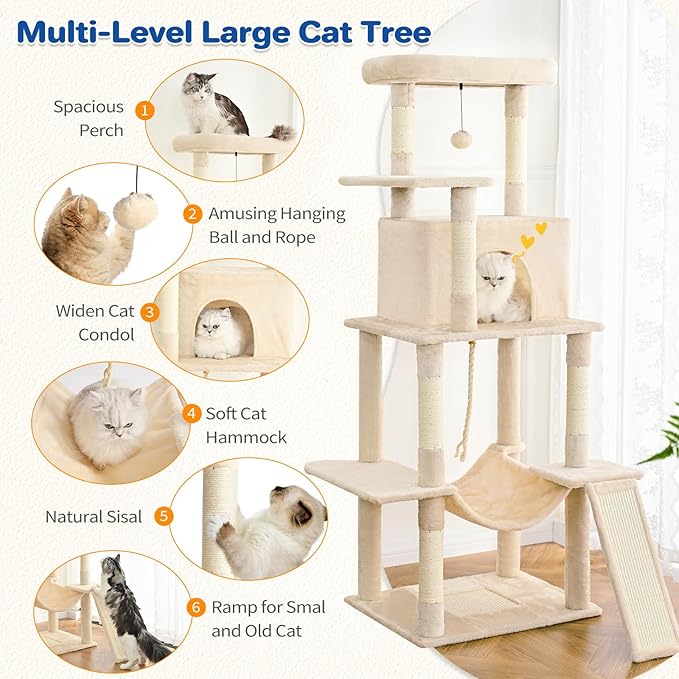 Multi-Level Large Cat Tree

Spacious Perch 1

2 Amusing Hanging Ball and Rope

Widen Cat Condol 3

4 Soft Cat Hammock

Natural Sisal 5

6 Ramp for Smal and Old Cat