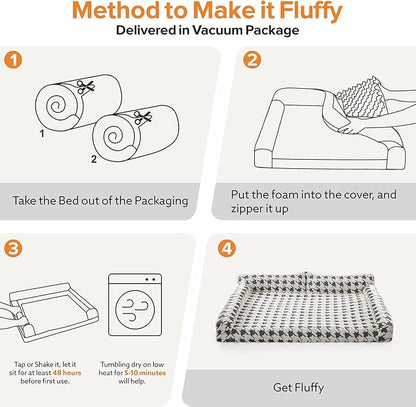 Method to Make it Fluffy
Delivered in Vacuum Package

1

1

2

Take the Bed out of the Packaging

2

Put the foam into the cover, and zipper it up

3

Tap or Shake it, let it sit for at least 48 hours before first use.

Tumbling dry on low heat for 5-10 minutes will help.

4

Get Fluffy