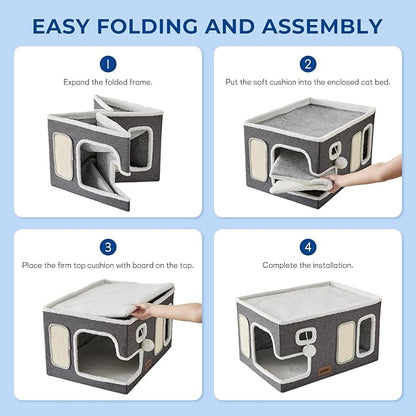 EASY FOLDING AND ASSEMBLY

1
Expand the folded frame.

2
Put the soft cushion into the enclosed cat bed.

3
Place the firm top cushion with board on the top.

4
Complete the installation.