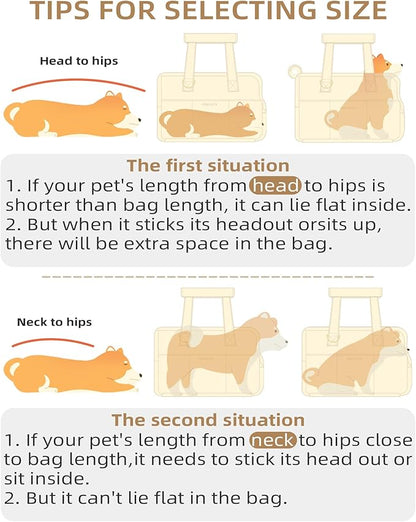 TIPS FOR SELECTING SIZE

Head to hips

The first situation
1. If your pet's length from head to hips is shorter than bag length, it can lie flat inside.
2. But when it sticks its headout orsits up, there will be extra space in the bag.

Neck to hips

The second situation
1. If your pet's length from neck to hips close to bag length,it needs to stick its head out or sit inside.
2. But it can't lie flat in the bag.