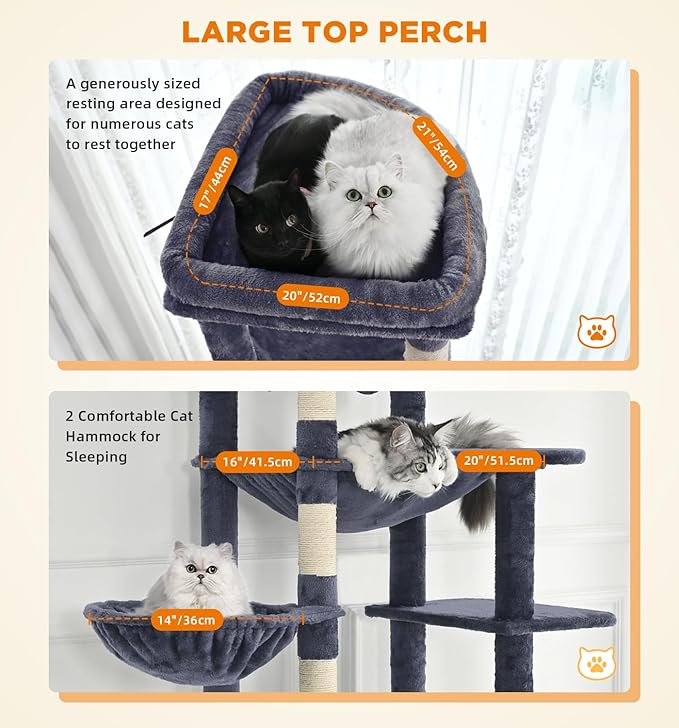 LARGE TOP PERCH

A generously sized resting area designed for numerous cats to rest together

17"/44cm

21"/54cm

20"/52cm

2 Comfortable Cat Hammock for Sleeping

16"/41.5cm

20"/51.5cm

14"/36cm