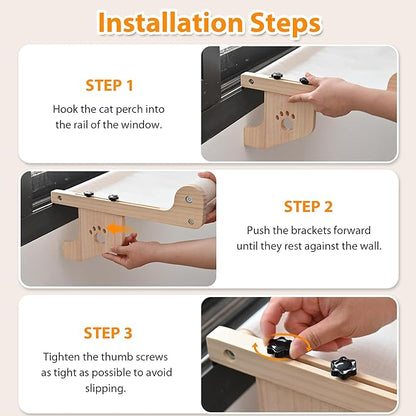 Installation Steps

STEP 1

Hook the cat perch into the rail of the window.

STEP 2

Push the brackets forward until they rest against the wall.

STEP 3

Tighten the thumb screws as tight as possible to avoid slipping.