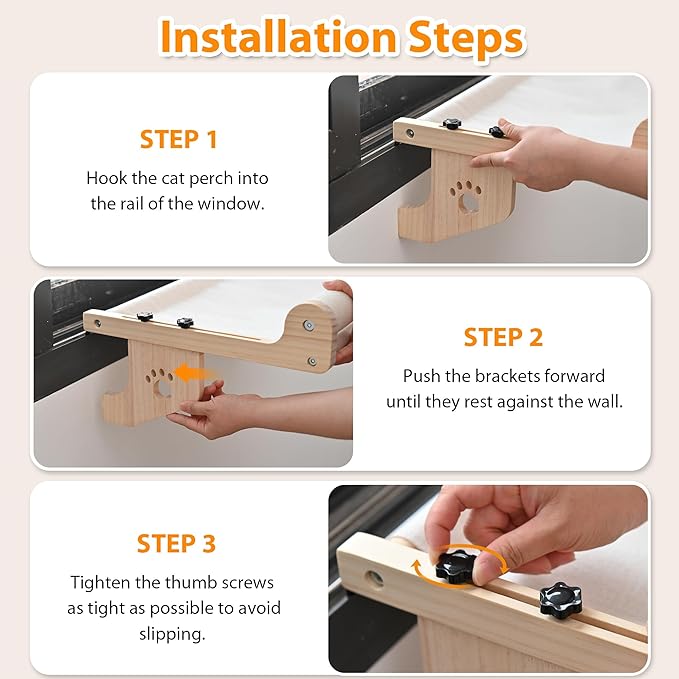 Installation Steps

STEP 1

Hook the cat perch into the rail of the window.

STEP 2

Push the brackets forward until they rest against the wall.

STEP 3

Tighten the thumb screws as tight as possible to avoid slipping.