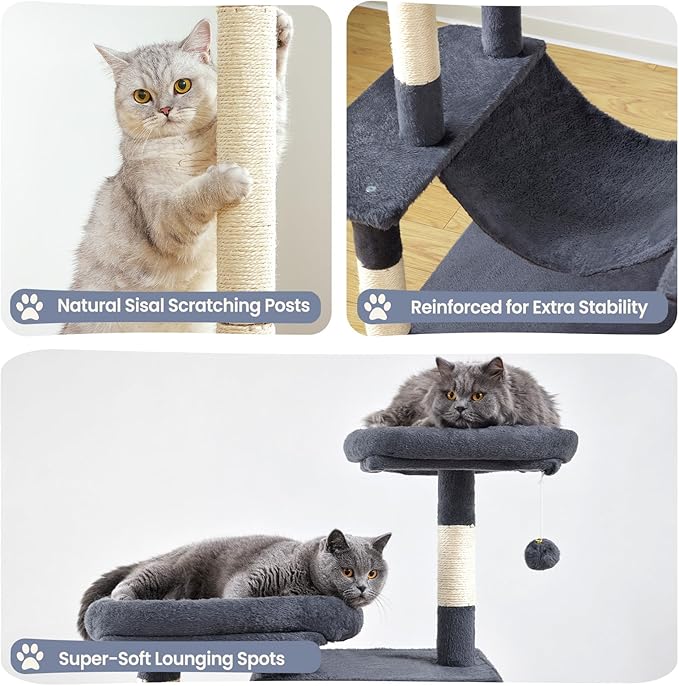 Natural Sisal Scratching Posts

Reinforced for Extra Stability

Super-Soft Lounging Spots