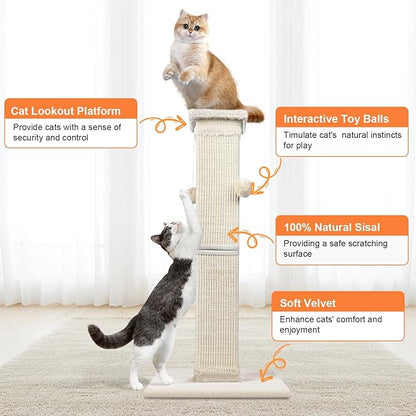 Cat Lookout Platform
Provide cats with a sense of security and control

Interactive Toy Balls
Timulate cat's natural instincts for play

100% Natural Sisal
Providing a safe scratching surface

Soft Velvet
Enhance cats' comfort and enjoyment