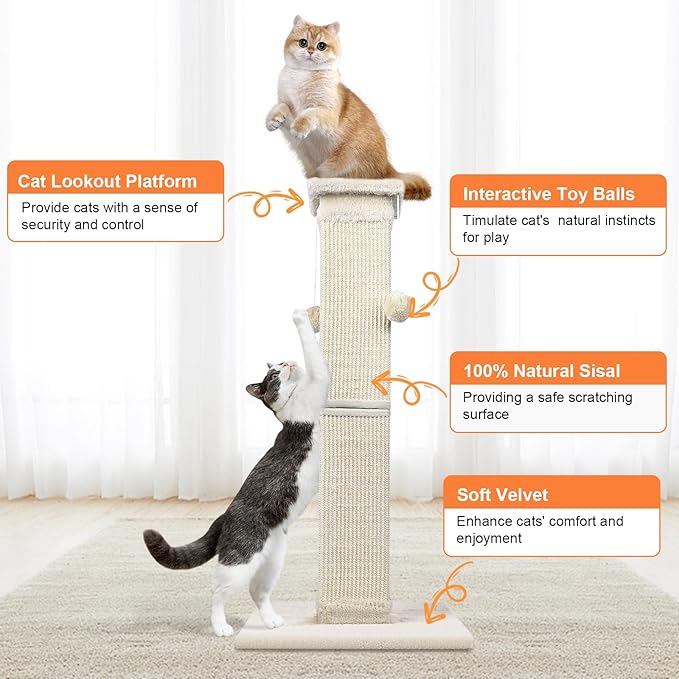 Cat Lookout Platform
Provide cats with a sense of security and control

Interactive Toy Balls
Timulate cat's natural instincts for play

100% Natural Sisal
Providing a safe scratching surface

Soft Velvet
Enhance cats' comfort and enjoyment