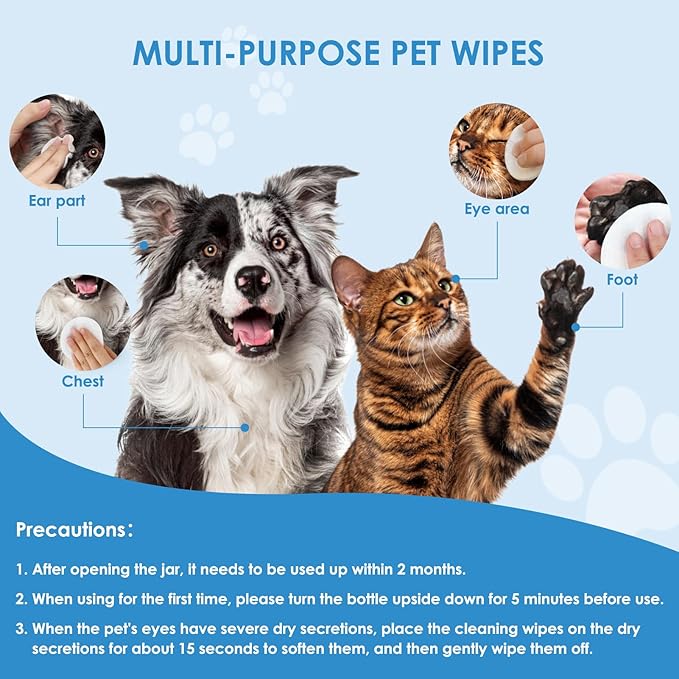 MULTI-PURPOSE PET WIPES

Ear part

Eye area

Foot

Chest

Precautions:

1. After opening the jar, it needs to be used up within 2 months.

2. When using for the first time, please turn the bottle upside down for 5 minutes before use.

3. When the pet's eyes have severe dry secretions, place the cleaning wipes on the dry secretions for about 15 seconds to soften them, and then gently wipe them off.