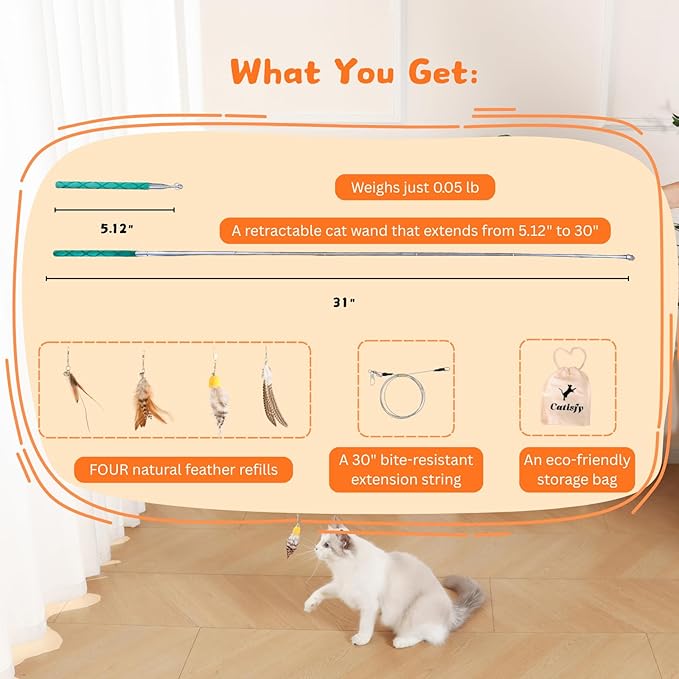 What You Get:

Weighs just 0.05 lb

5.12"

A retractable cat wand that extends from 5.12" to 30"

31"

Catlsjy

FOUR natural feather refills

A 30" bite-resistant extension string

An eco-friendly storage bag