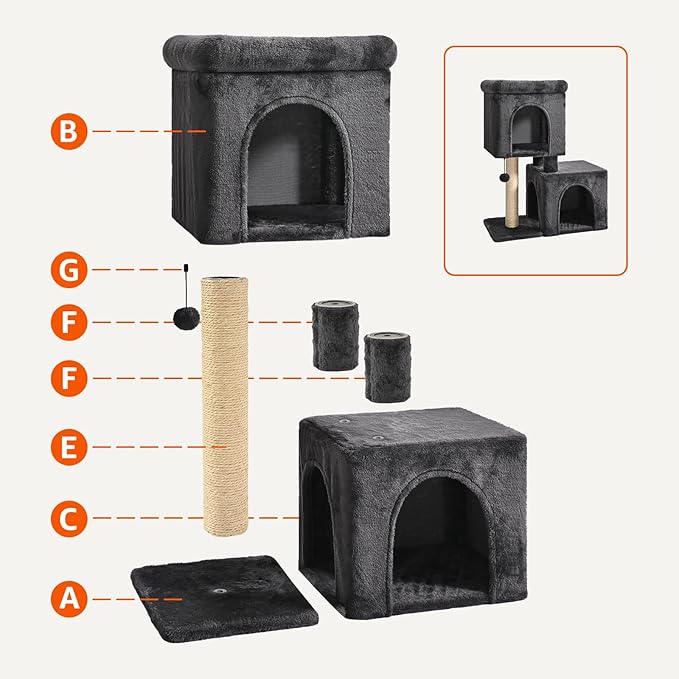 B

G

F

F

E

C

A