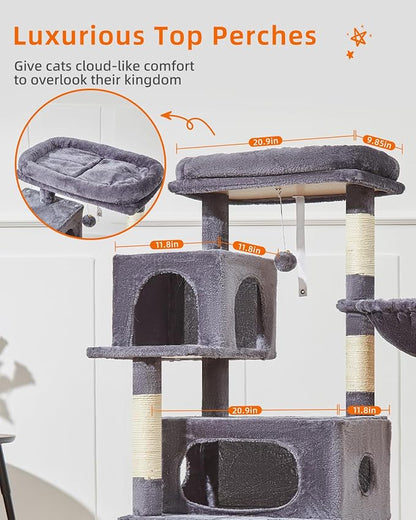 Luxurious Top Perches

Give cats cloud-like comfort to overlook their kingdom

20.9in
9.85in
11.8in
11.8in
20.9in
11.8in