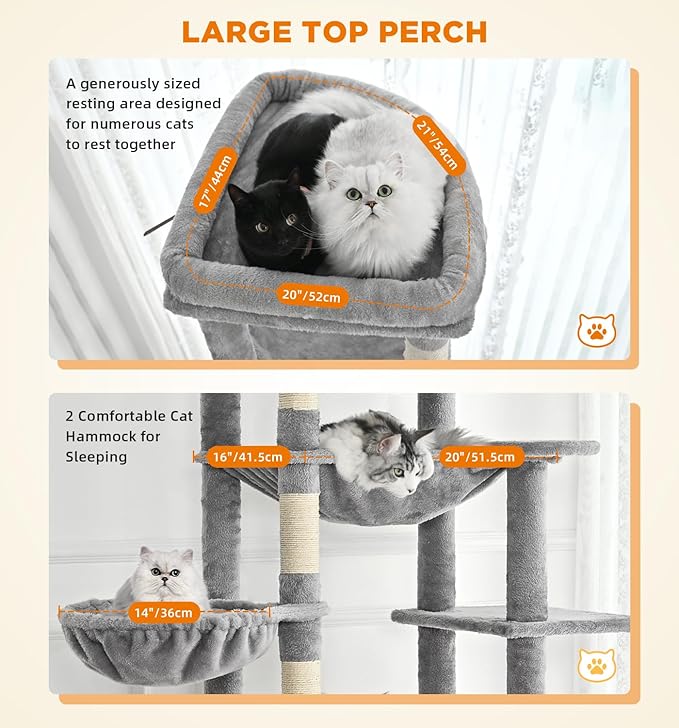 LARGE TOP PERCH

A generously sized resting area designed for numerous cats to rest together

17"/44cm

21"/54cm

20"/52cm

2 Comfortable Cat Hammock for Sleeping

16"/41.5cm

20"/51.5cm

14"/36cm