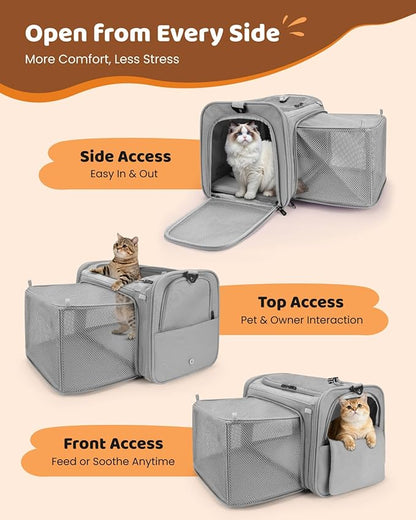 Open from Every Side
More Comfort, Less Stress

Side Access
Easy In & Out

Top Access
Pet & Owner Interaction

Front Access
Feed or Soothe Anytime