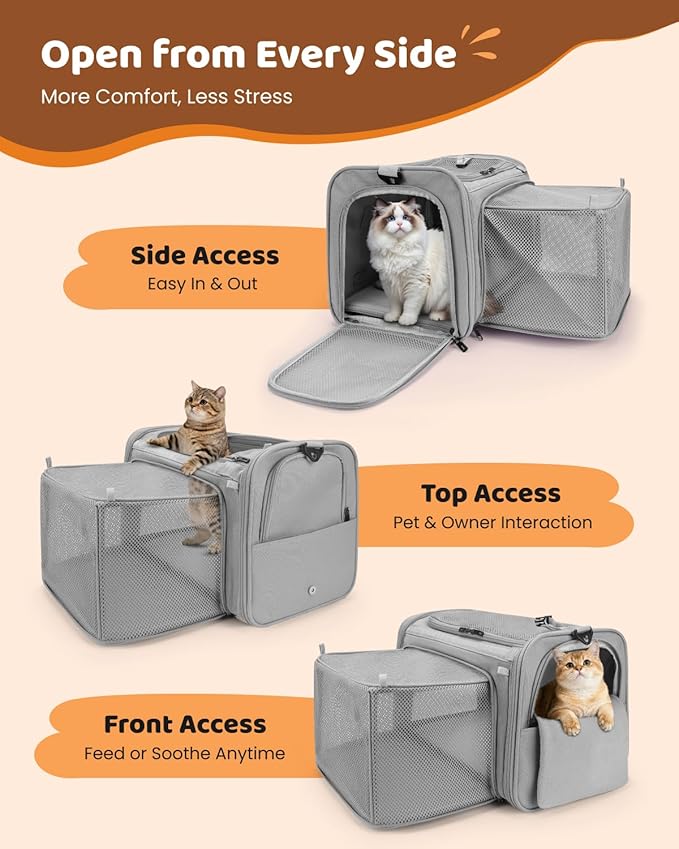 Open from Every Side

More Comfort, Less Stress

Side Access

Easy In & Out

Top Access

Pet & Owner Interaction

Front Access

Feed or Soothe Anytime