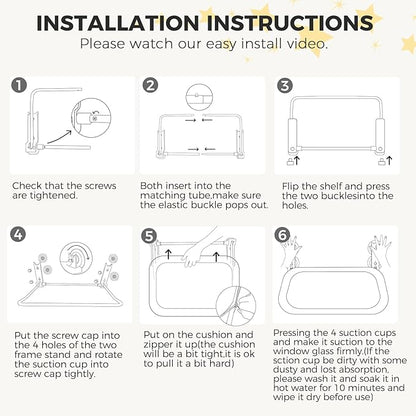 INSTALLATION INSTRUCTIONS
Please watch our easy install video.

1
Check that the screws are tightened.

2
Both insert into the matching tube,make sure the elastic buckle pops out.

3
Flip the shelf and press the two bucklesinto the holes.

4
Put the screw cap into the 4 holes of the two frame stand and rotate the suction cup into screw cap tightly.

5
Put on the cushion and zipper it up(the cushion will be a bit tight,it is ok to pull it a bit hard)

6
Pressing the 4 suction cups and make it suction to the window glass firmly.(If the sction cup be dirty with some dusty and lost absorption, please wash it and soak it in hot water for 10 minutes and wipe it dry before use)