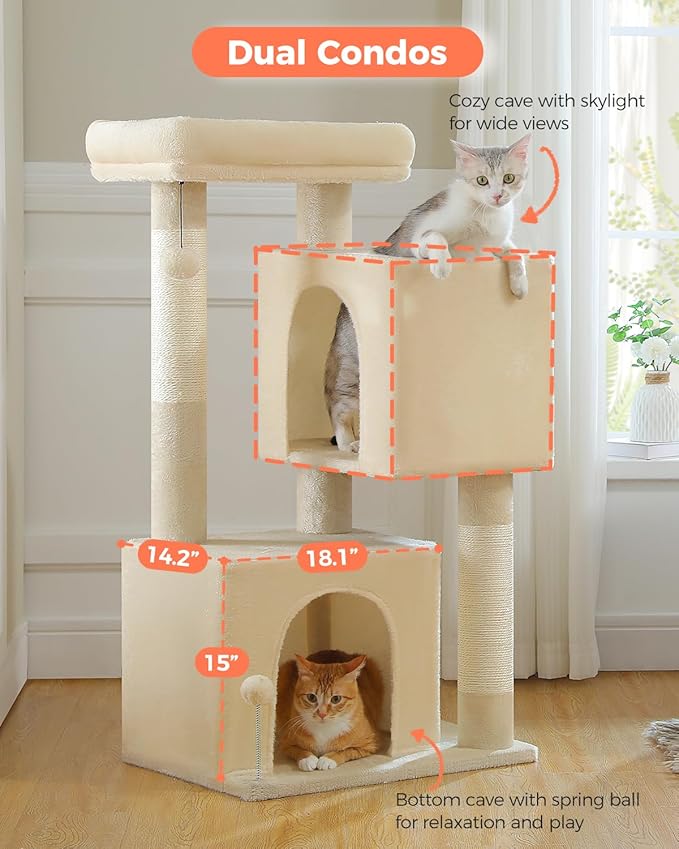 Dual Condos

Cozy cave with skylight for wide views

14.2"

18.1"

15"

Bottom cave with spring ball for relaxation and play